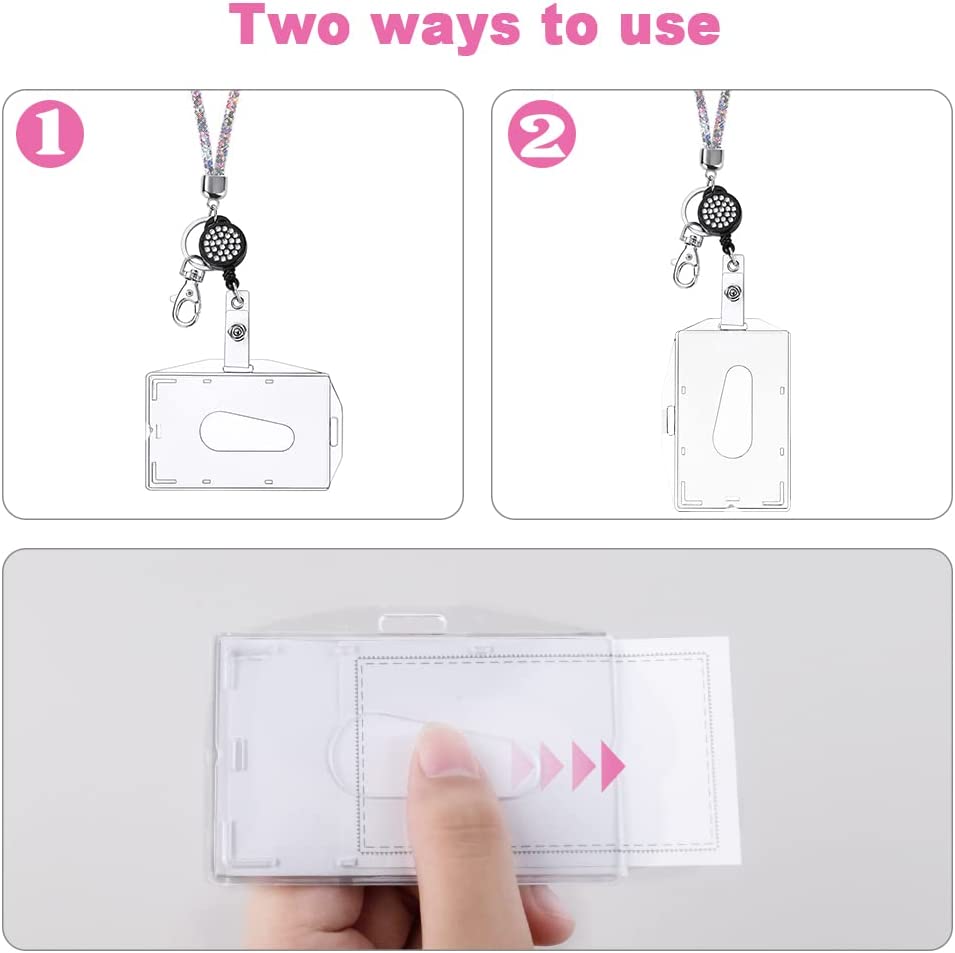 Two ways to use

1

2